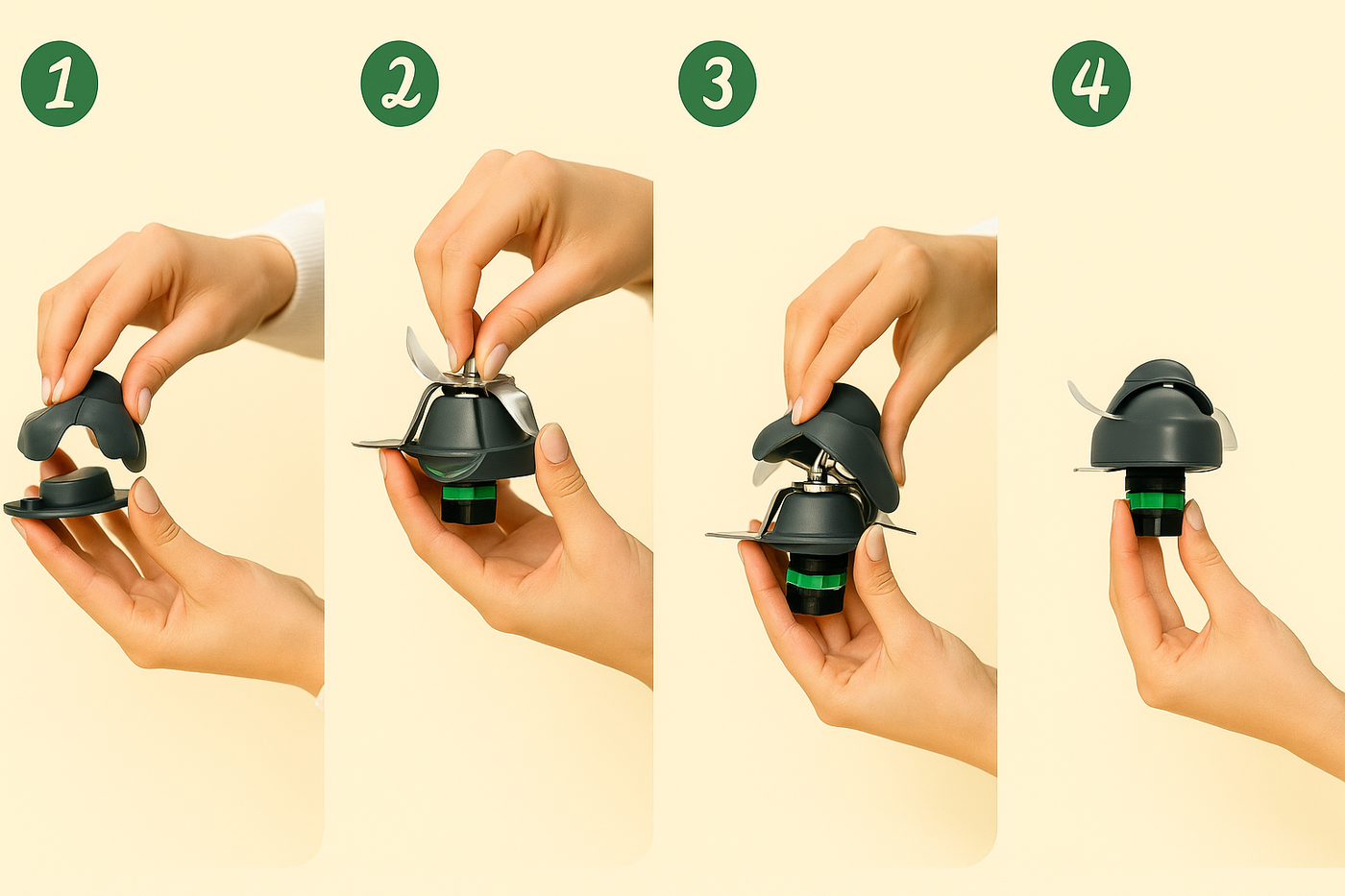 1

2

3

4