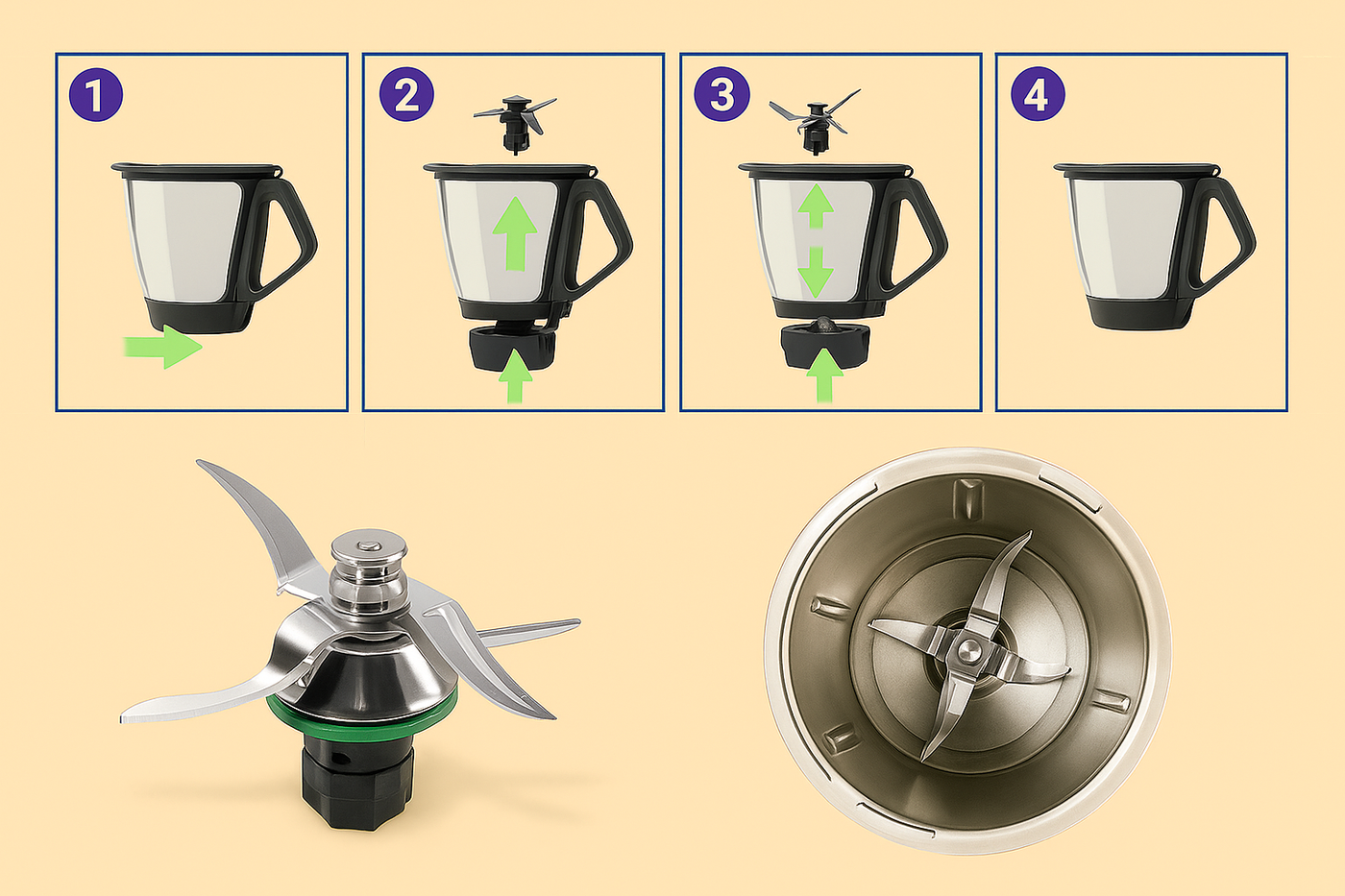 1

2

3

4